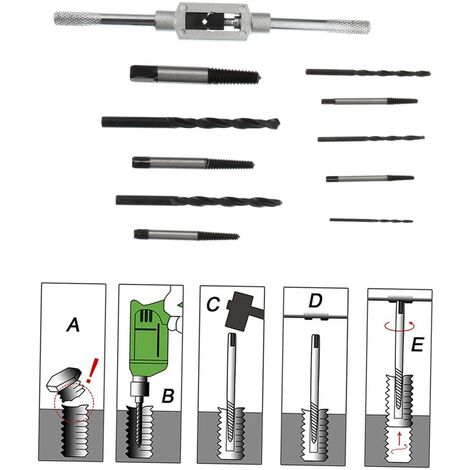 A

!

B

C

D

E