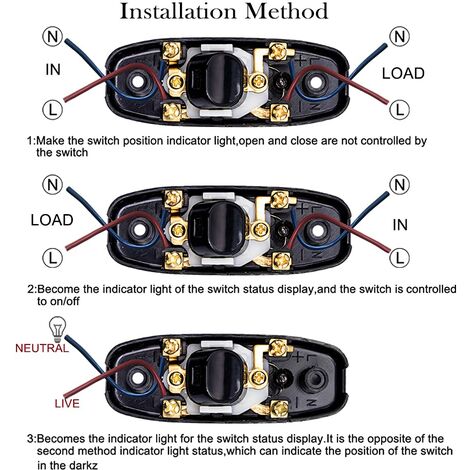 Installation Method

N
IN
L
N
LOAD
L

1:Make the switch position indicator light,open and close are not controlled by the switch

N
LOAD
L
N
IN
L

2:Become the indicator light of the switch status display,and the switch is controlled to on/off

NEUTRAL
LIVE

3:Becomes the indicator light for the switch status display.It is the opposite of the second method indicator light status,which can indicate the position of the switch in the darkz