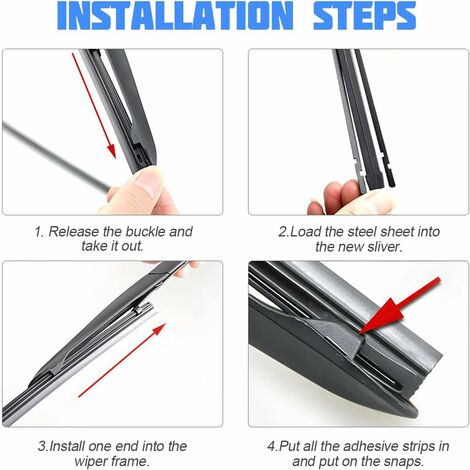 INSTALLATION STEPS

1. Release the buckle and take it out.

2.Load the steel sheet into the new sliver.

3.Install one end into the wiper frame.

4.Put all the adhesive strips in and put on the snaps.