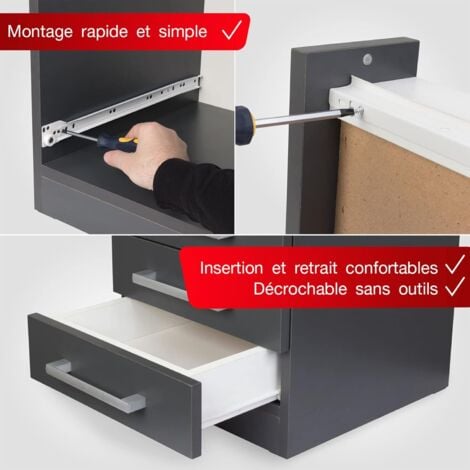 Montage rapide et simple ✓

Insertion et retrait confortables ✓
Décrochable sans outils ✓