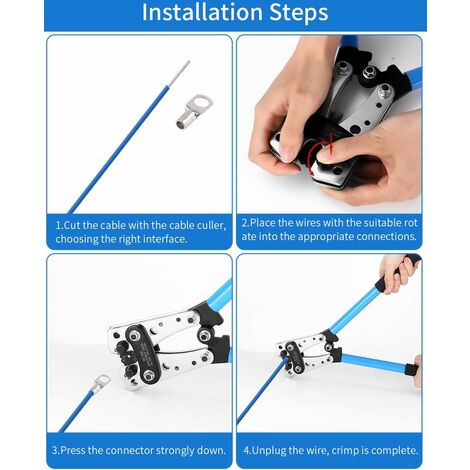 Installation Steps

1.Cut the cable with the cable culler, choosing the right interface.

2.Place the wires with the suitable rot ate into the appropriate connections.

3.Press the connector strongly down.

4.Unplug the wire, crimp is complete.