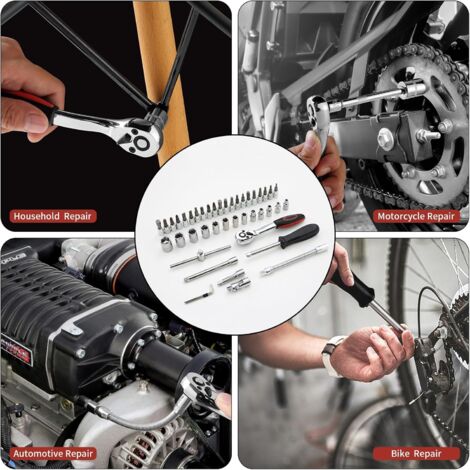 Household Repair

Motorcycle Repair

Automotive Repair

Bike Repair