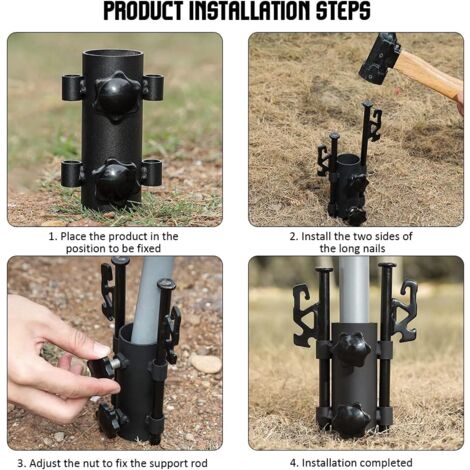 PRODUCT INSTALLATION STEPS

1. Place the product in the position to be fixed

2. Install the two sides of the long nails

3. Adjust the nut to fix the support rod

4. Installation completed