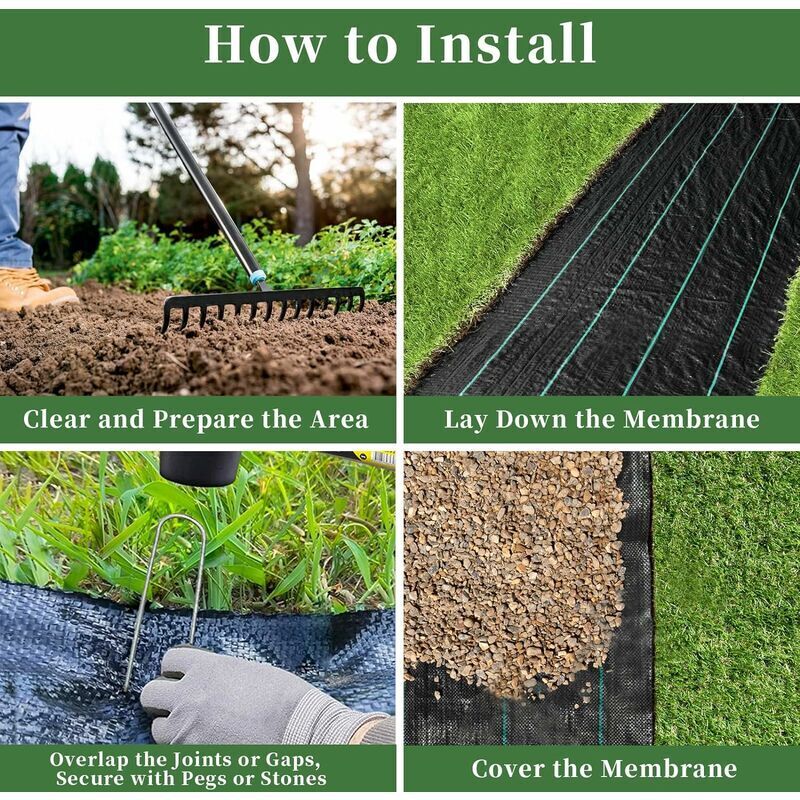 How to Install

Clear and Prepare the Area

Lay Down the Membrane

Overlap the Joints or Gaps,
Secure with Pegs or Stones

Cover the Membrane