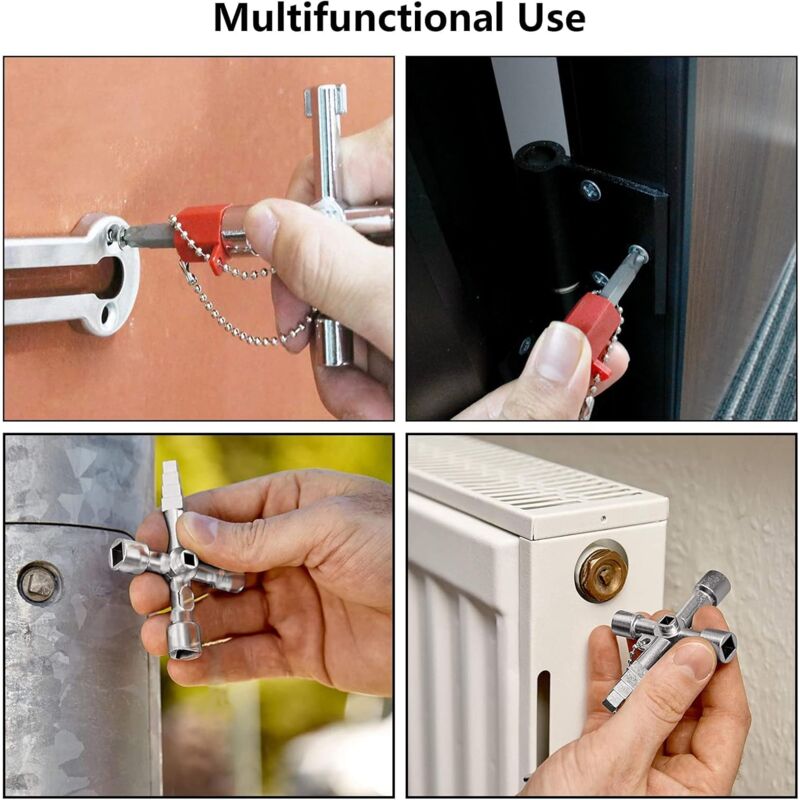 Multifunctional Use