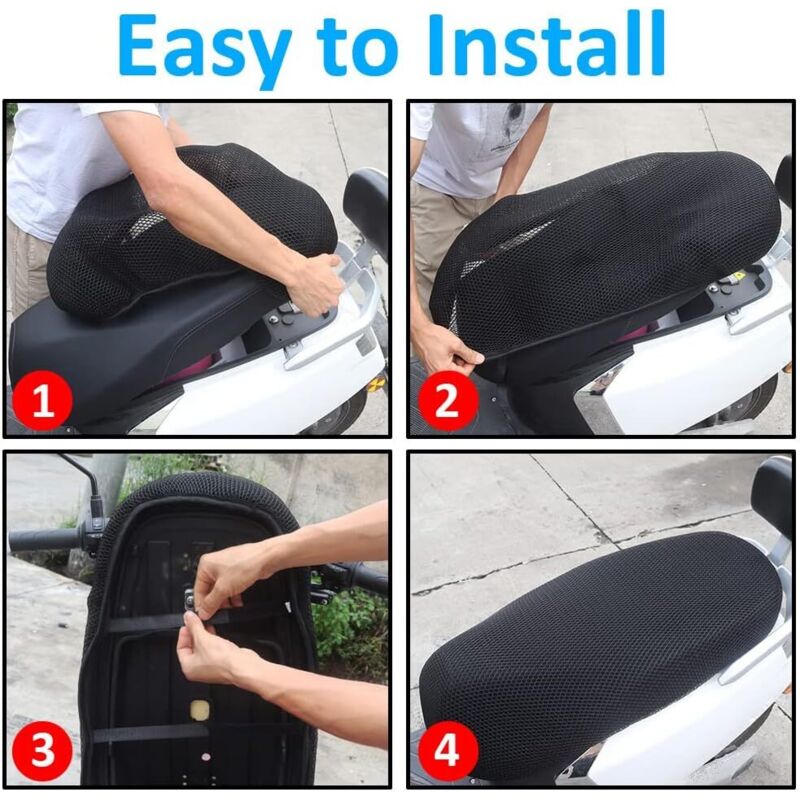 Easy to Install

1

2

3

4