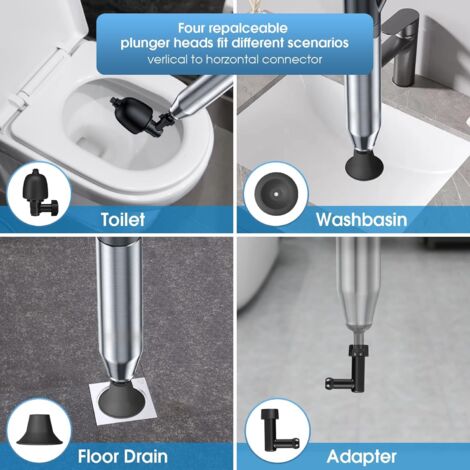 Four repalceable plunger heads fit different scenarios
verlical to horzontal connector

Toilet

Washbasin

Floor Drain

Adapter