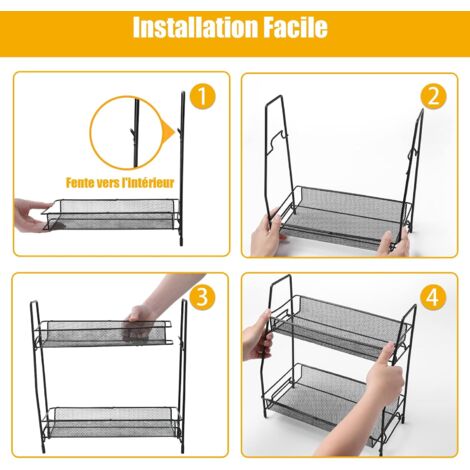 Installation Facile

1

Fente vers l'intérieur

2

3

4