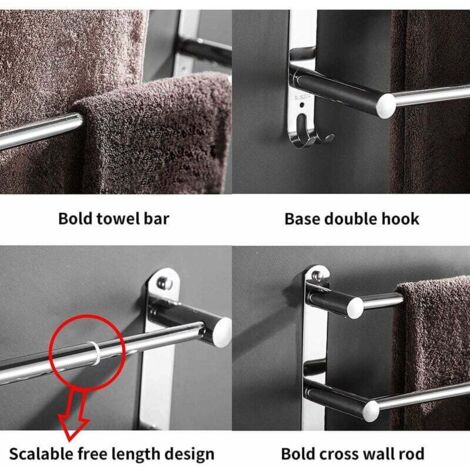 Bold towel bar

Base double hook

Scalable free length design

Bold cross wall rod