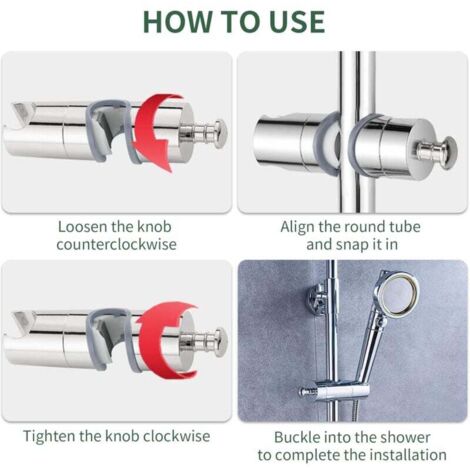 HOW TO USE

Loosen the knob counterclockwise

Align the round tube and snap it in

Tighten the knob clockwise

Buckle into the shower to complete the installation