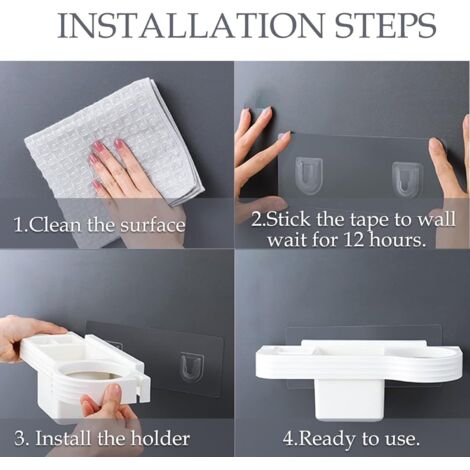 INSTALLATION STEPS

1.Clean the surface

2.Stick the tape to wall wait for 12 hours.

3. Install the holder

4.Ready to use.