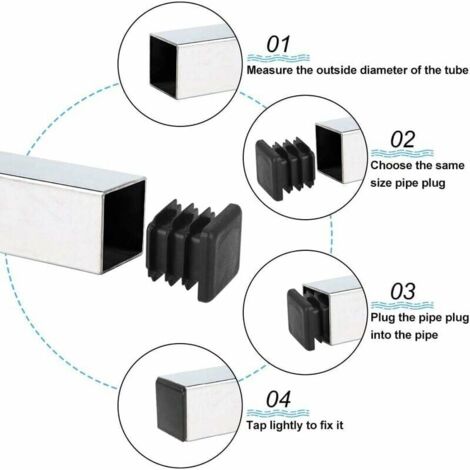 01
Measure the outside diameter of the tube

02
Choose the same size pipe plug

03
Plug the pipe plug into the pipe

04
Tap lightly to fix it