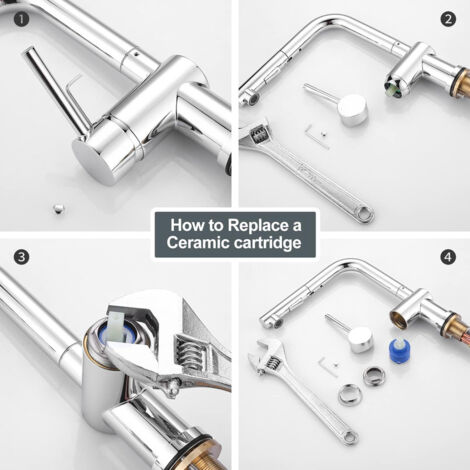 1

2

How to Replace a Ceramic cartridge

3

4