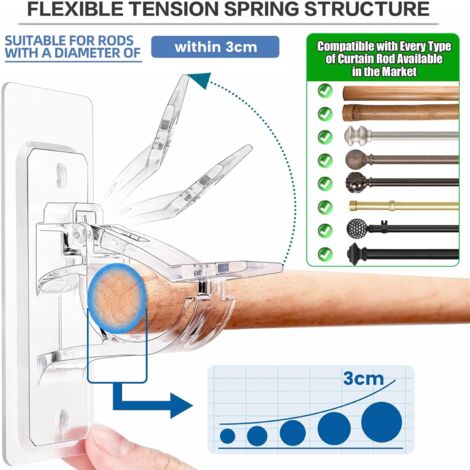 FLEXIBLE TENSION SPRING STRUCTURE

SUITABLE FOR RODS WITH A DIAMETER OF

within 3cm

Compatible with Every Type of Curtain Rod Available in the Market

3cm