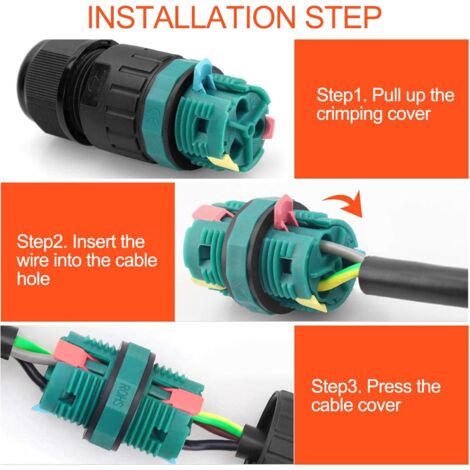 INSTALLATION STEP

Step1. Pull up the crimping cover

Step2. Insert the wire into the cable hole

ROHS

Step3. Press the cable cover