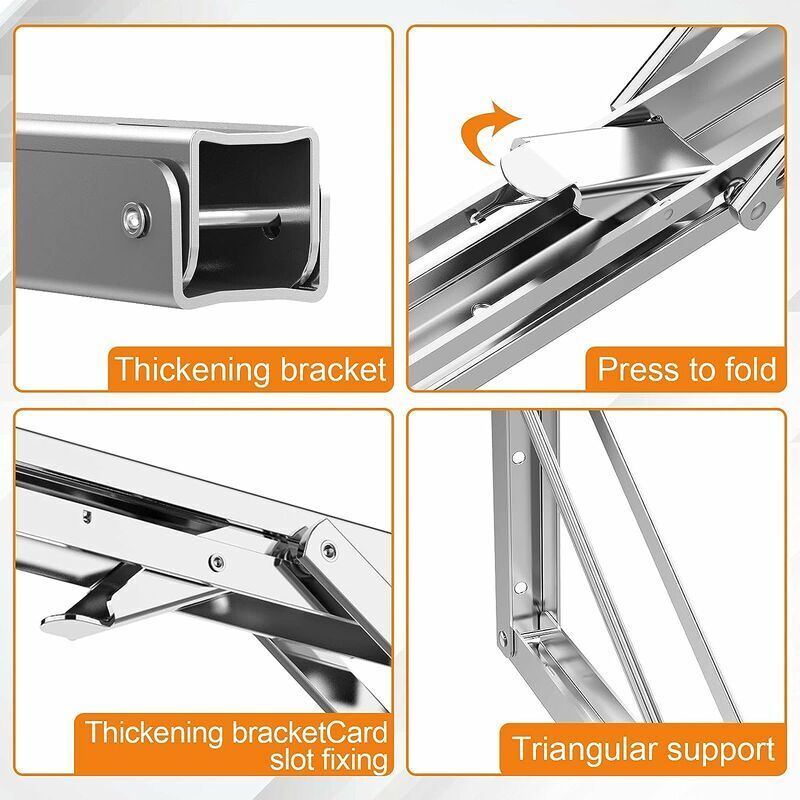 Thickening bracket

Press to fold

Thickening bracketCard slot fixing

Triangular support