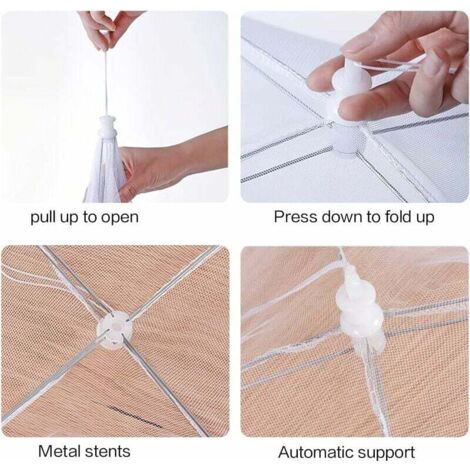 pull up to open

Press down to fold up

Metal stents

Automatic support