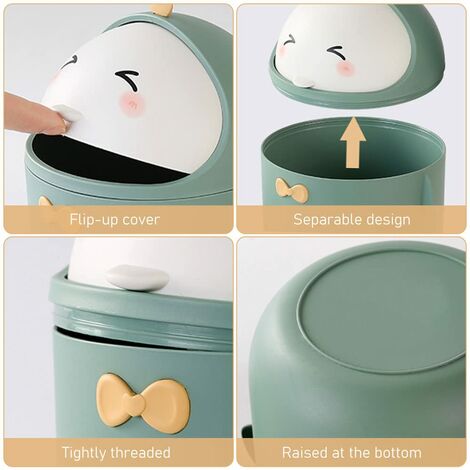 Flip-up cover

Separable design

Tightly threaded

Raised at the bottom