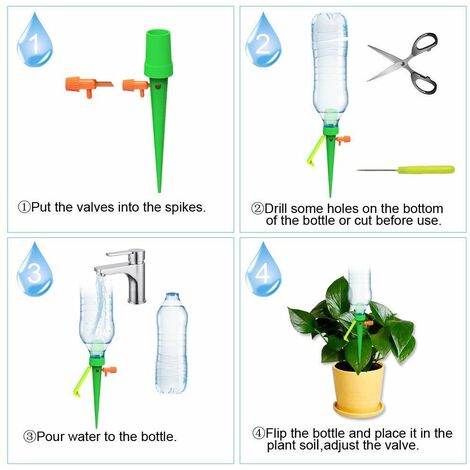 1

①Put the valves into the spikes.

2

②Drill some holes on the bottom of the bottle or cut before use.

3

③Pour water to the bottle.

4

④Flip the bottle and place it in the plant soil,adjust the valve.