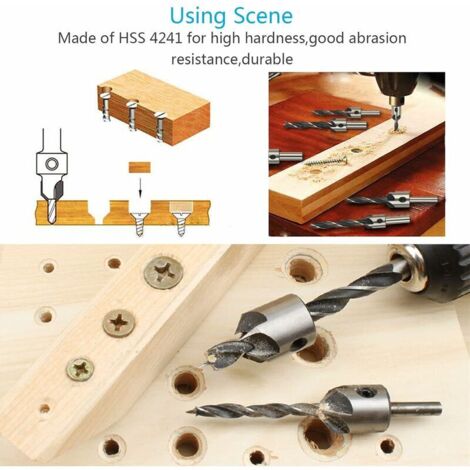 Using Scene

Made of HSS 4241 for high hardness,good abrasion resistance,durable