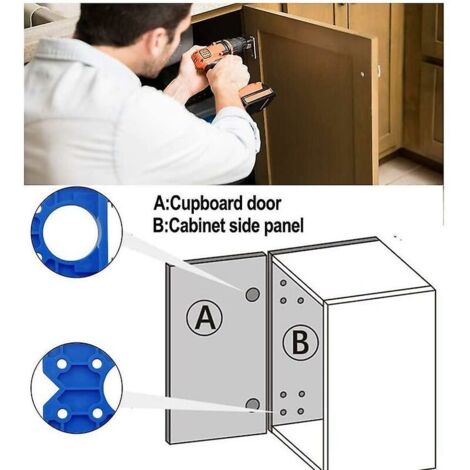 A:Cupboard door
B:Cabinet side panel

A

B