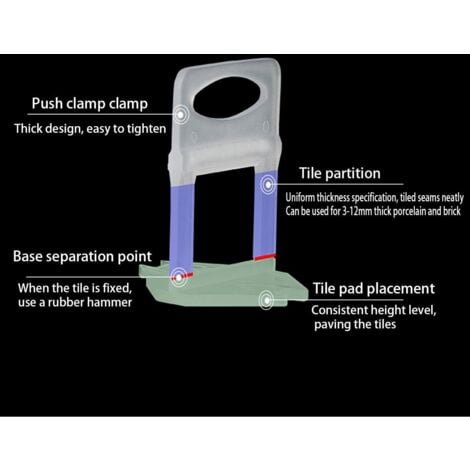 Push clamp clamp

Thick design, easy to tighten

Tile partition

Uniform thickness specification, tiled seams neatly
Can be used for 3-12mm thick porcelain and brick

Base separation point

When the tile is fixed, use a rubber hammer

Tile pad placement

Consistent height level, paving the tiles