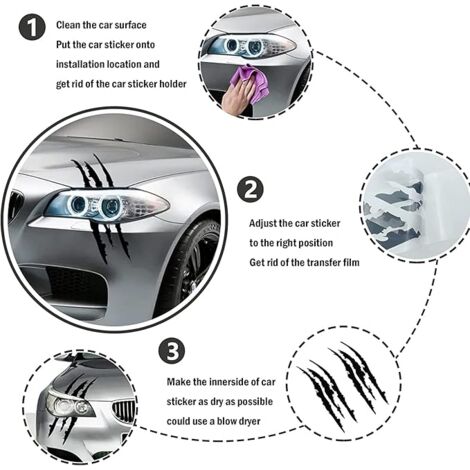 1
Clean the car surface
Put the car sticker onto installation location and get rid of the car sticker holder

2
Adjust the car sticker to the right position
Get rid of the transfer film

3
Make the innerside of car sticker as dry as possible could use a blow dryer