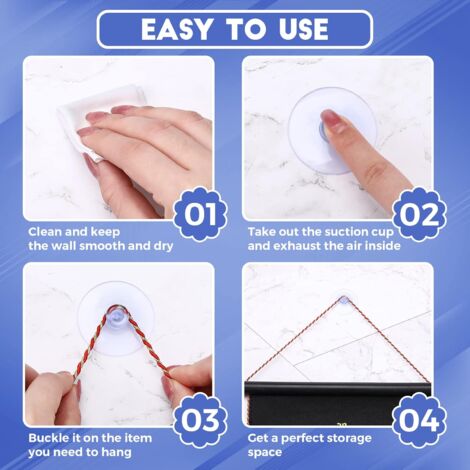 EASY TO USE

01
Clean and keep the wall smooth and dry

02
Take out the suction cup and exhaust the air inside

03
Buckle it on the item you need to hang

04
Get a perfect storage space