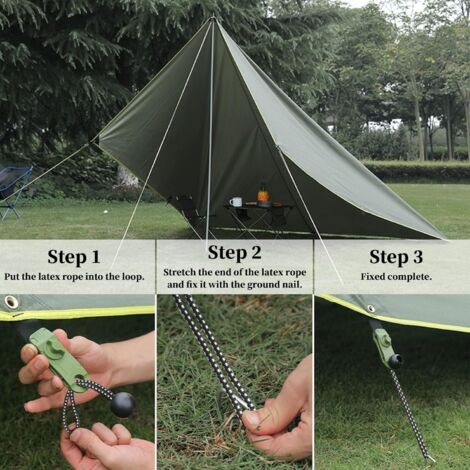 Step 1
Put the latex rope into the loop.

Step 2
Stretch the end of the latex rope and fix it with the ground nail.

Step 3
Fixed complete.