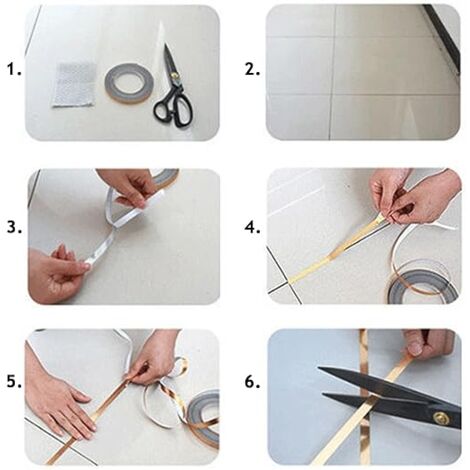 1.

2.

3.

4.

5.

6.