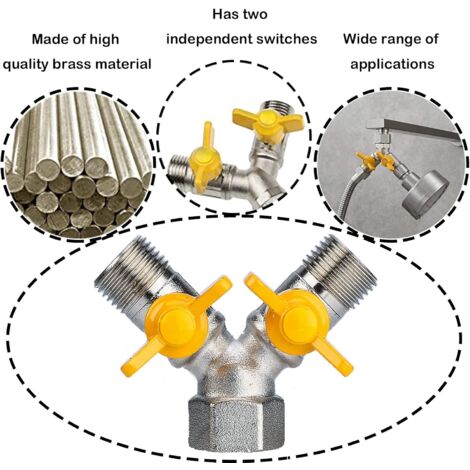 Made of high quality brass material

Has two independent switches

Wide range of applications