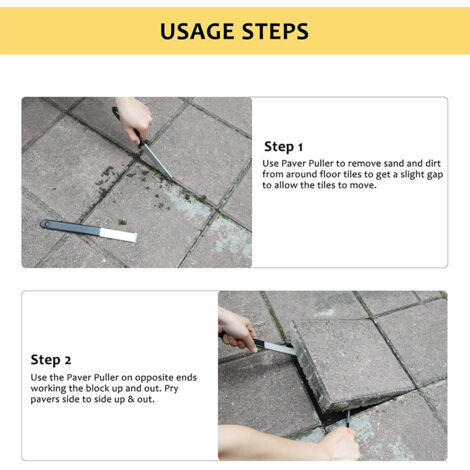 USAGE STEPS

Step 1
Use Paver Puller to remove sand and dirt from around floor tiles to get a slight gap to allow the tiles to move.

Step 2
Use the Paver Puller on opposite ends working the block up and out. Pry pavers side to side up & out.