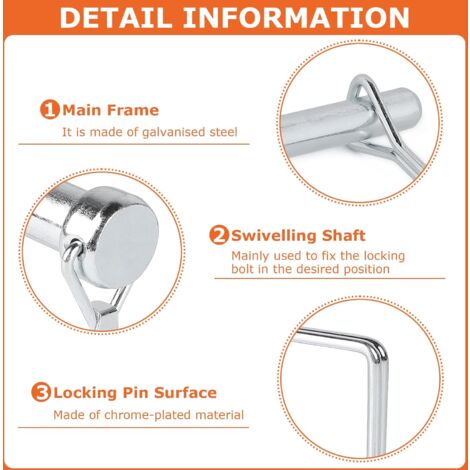 DETAIL INFORMATION

1 Main Frame

It is made of galvanised steel

2 Swivelling Shaft

Mainly used to fix the locking bolt in the desired position

3 Locking Pin Surface

Made of chrome-plated material