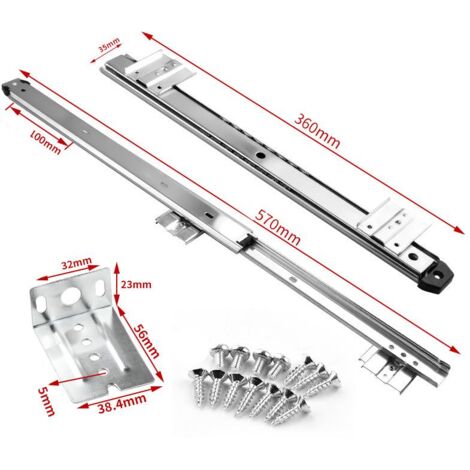 35mm
360mm
100mm
570mm
32mm
23mm
56mm
5mm
38.4mm