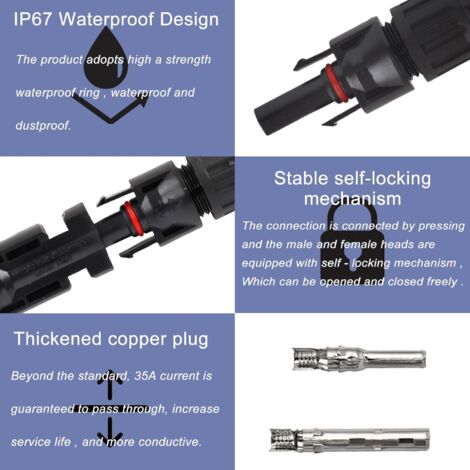 IP67 Waterproof Design

The product adopts high a strength waterproof ring , waterproof and dustproof.

Stable self-locking mechanism

The connection is connected by pressing and the male and female heads are equipped with self - locking mechanism , Which can be opened and closed freely .

Thickened copper plug

Beyond the standard, 35A current is guaranteed to pass through, increase service life , and more conductive.