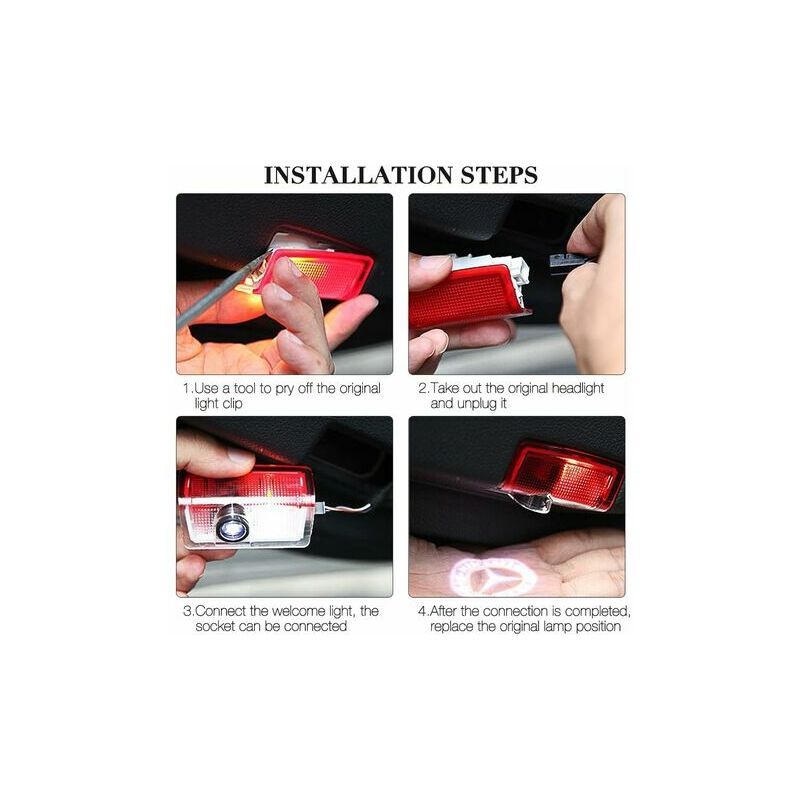 INSTALLATION STEPS

1.Use a tool to pry off the original light clip

2.Take out the original headlight and unplug it

3.Connect the welcome light, the socket can be connected

4.After the connection is completed, replace the original lamp position