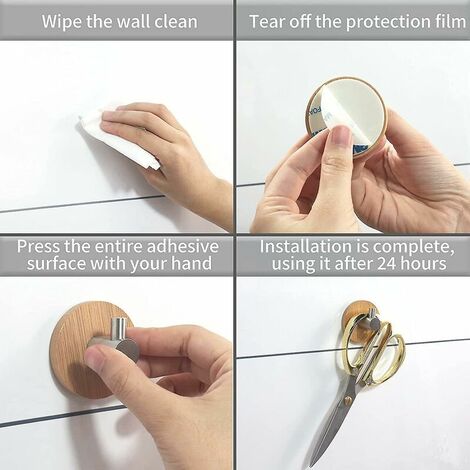 Wipe the wall clean

Tear off the protection film

Press the entire adhesive surface with your hand

Installation is complete, using it after 24 hours