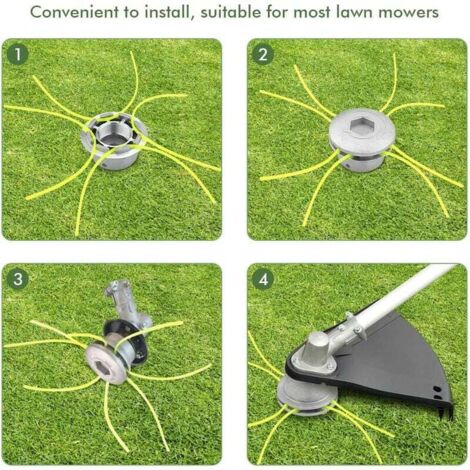 Convenient to install, suitable for most lawn mowers

1

2

3

4