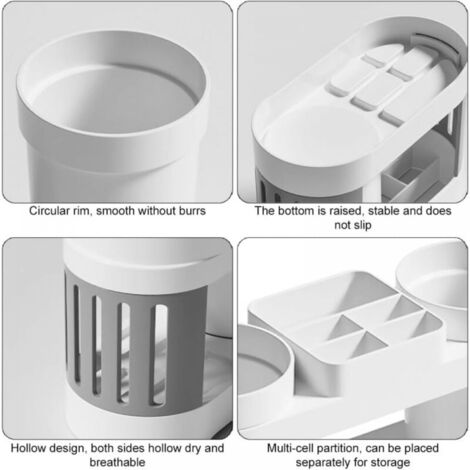 Circular rim, smooth without burrs

The bottom is raised, stable and does not slip

Hollow design, both sides hollow dry and breathable

Multi-cell partition, can be placed separately for storage