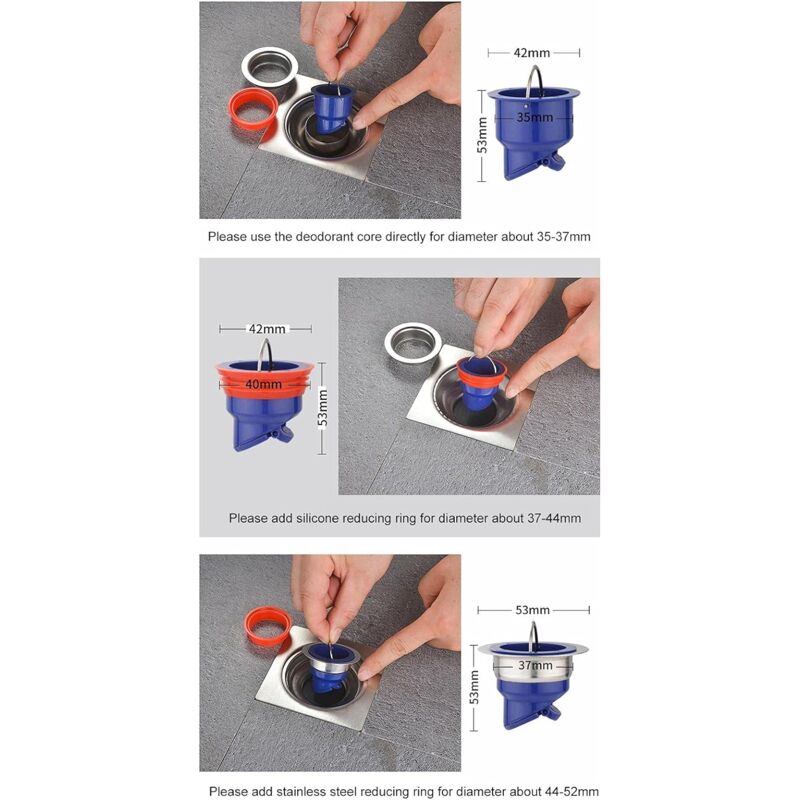 42mm
35mm
53mm

Please use the deodorant core directly for diameter about 35-37mm

42mm
40mm
53mm

Please add silicone reducing ring for diameter about 37-44mm

53mm
37mm
53mm

Please add stainless steel reducing ring for diameter about 44-52mm