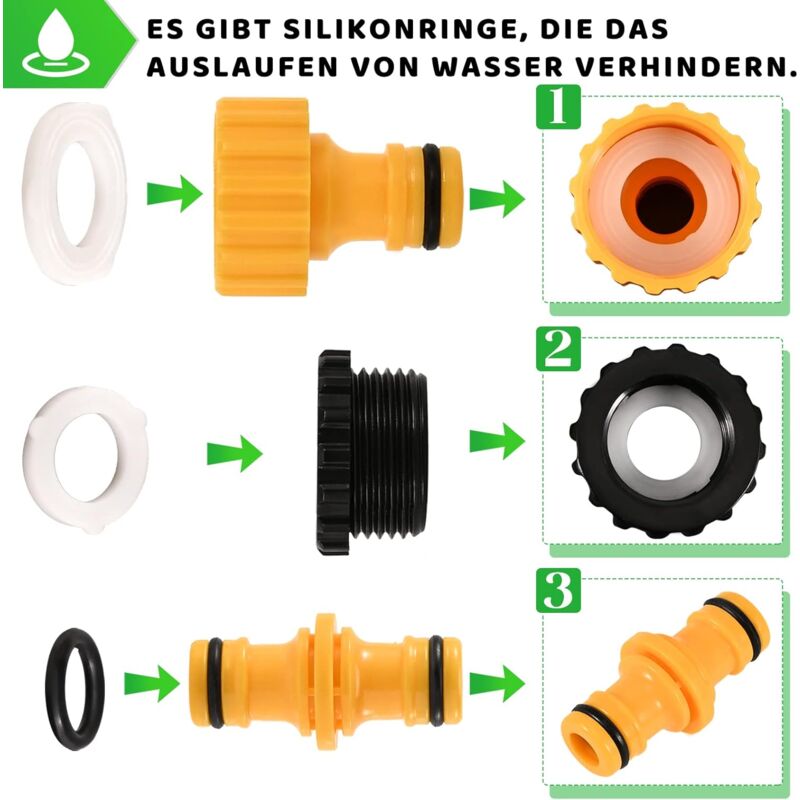 ES GIBT SILIKONRINGE, DIE DAS AUSLAUFEN VON WASSER VERHINDERN.

1

2

3