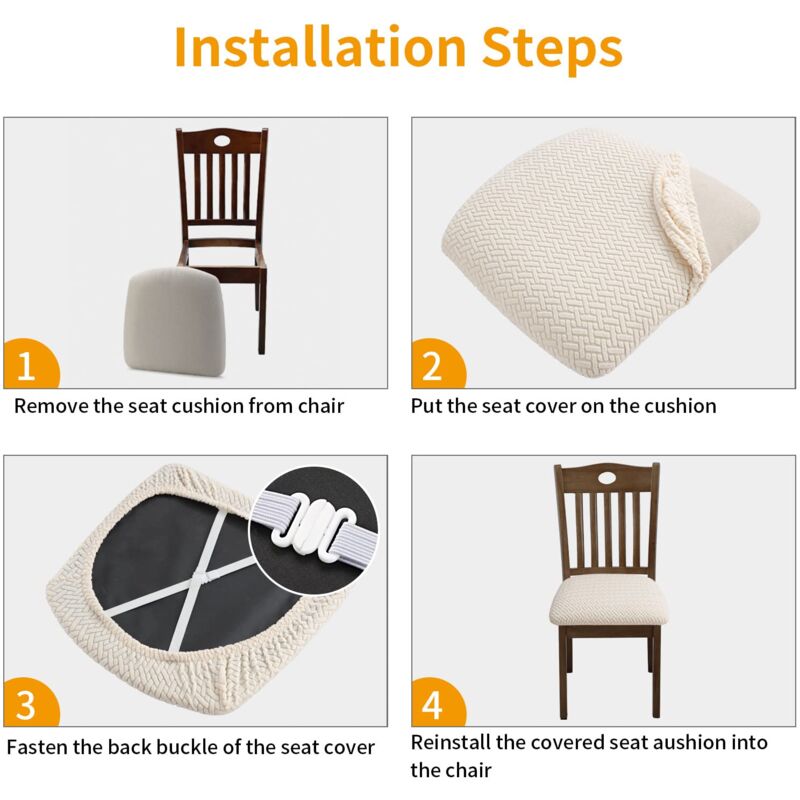 Installation Steps

1
Remove the seat cushion from chair

2
Put the seat cover on the cushion

3
Fasten the back buckle of the seat cover

4
Reinstall the covered seat aushion into the chair