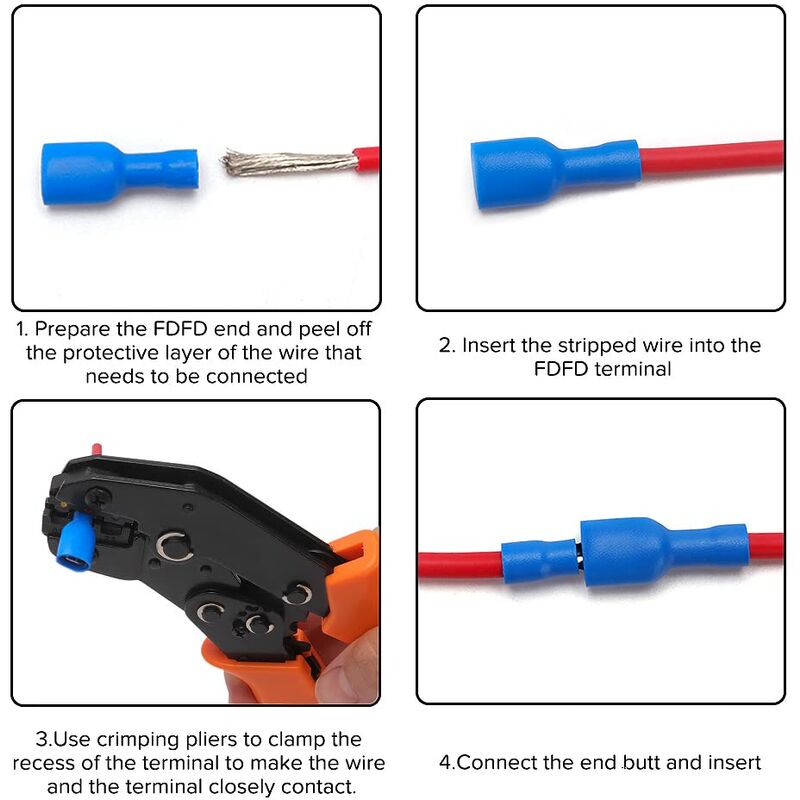 1. Prepare the FDFD end and peel off the protective layer of the wire that needs to be connected

2. Insert the stripped wire into the FDFD terminal

3.Use crimping pliers to clamp the recess of the terminal to make the wire and the terminal closely contact.

4.Connect the end butt and insert