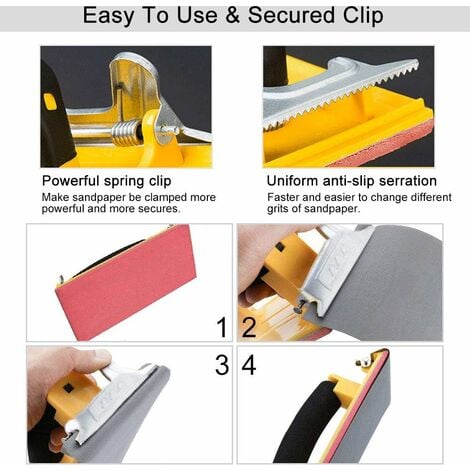 Easy To Use & Secured Clip

Powerful spring clip
Make sandpaper be clamped more powerful and more secures.

Uniform anti-slip serration
Faster and easier to change different grits of sandpaper.

1

2

3

4