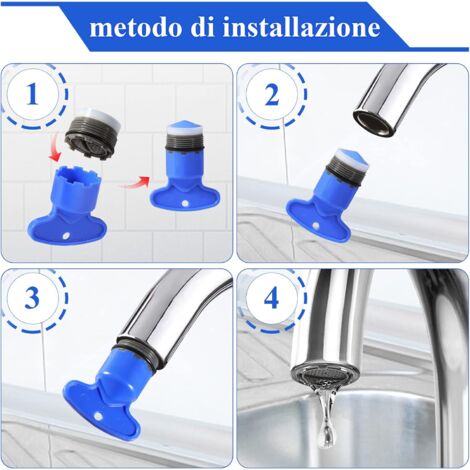 metodo di installazione

1

2

3

4