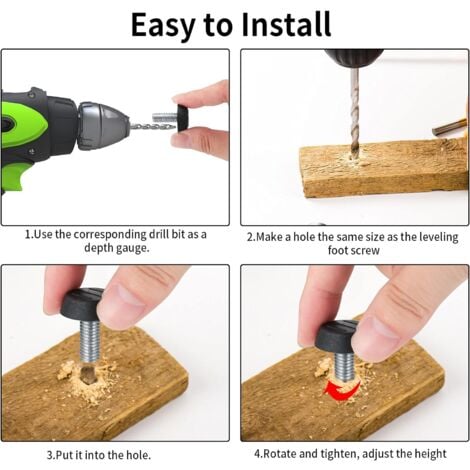 Easy to Install

1.Use the corresponding drill bit as a depth gauge.

2.Make a hole the same size as the leveling foot screw

3.Put it into the hole.

4.Rotate and tighten, adjust the height