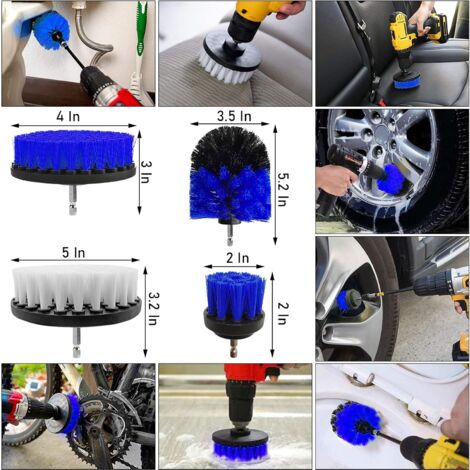 4 In

3 In

3.5 In

5.2 In

5 In

3.2 In

2 In

2 In