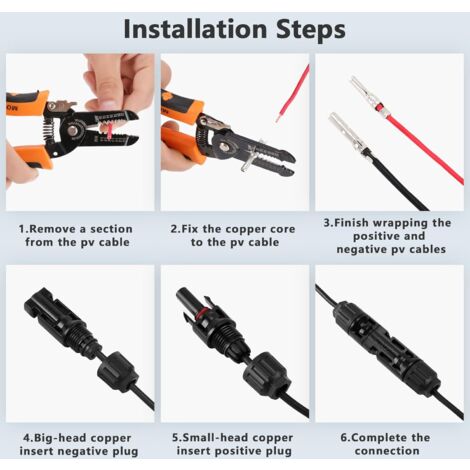 Installation Steps

1.Remove a section from the pv cable

2.Fix the copper core to the pv cable

3.Finish wrapping the positive and negative pv cables

4.Big-head copper insert negative plug

5.Small-head copper insert positive plug

6.Complete the connection