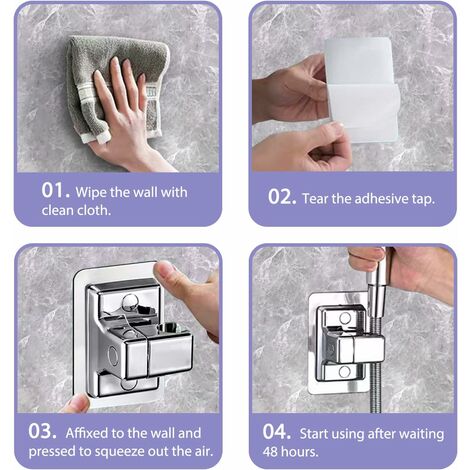 01. Wipe the wall with clean cloth.

02. Tear the adhesive tap.

03. Affixed to the wall and pressed to squeeze out the air.

04. Start using after waiting 48 hours.