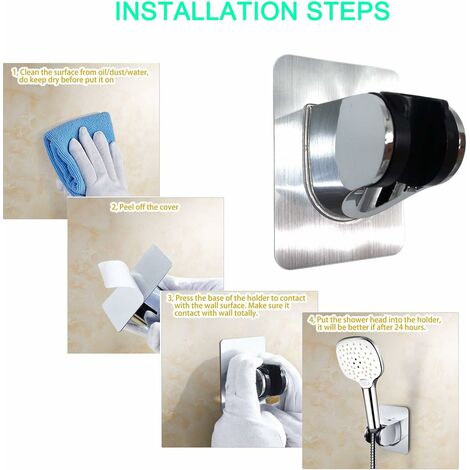 INSTALLATION STEPS

1, Clean the surface from oil/dust/water, do keep dry before put it on

2, Peel off the cover

3, Press the base of the holder to contact with the wall surface. Make sure it contact with wall totally.

4, Put the shower head into the holder, it will be better if after 24 hours.